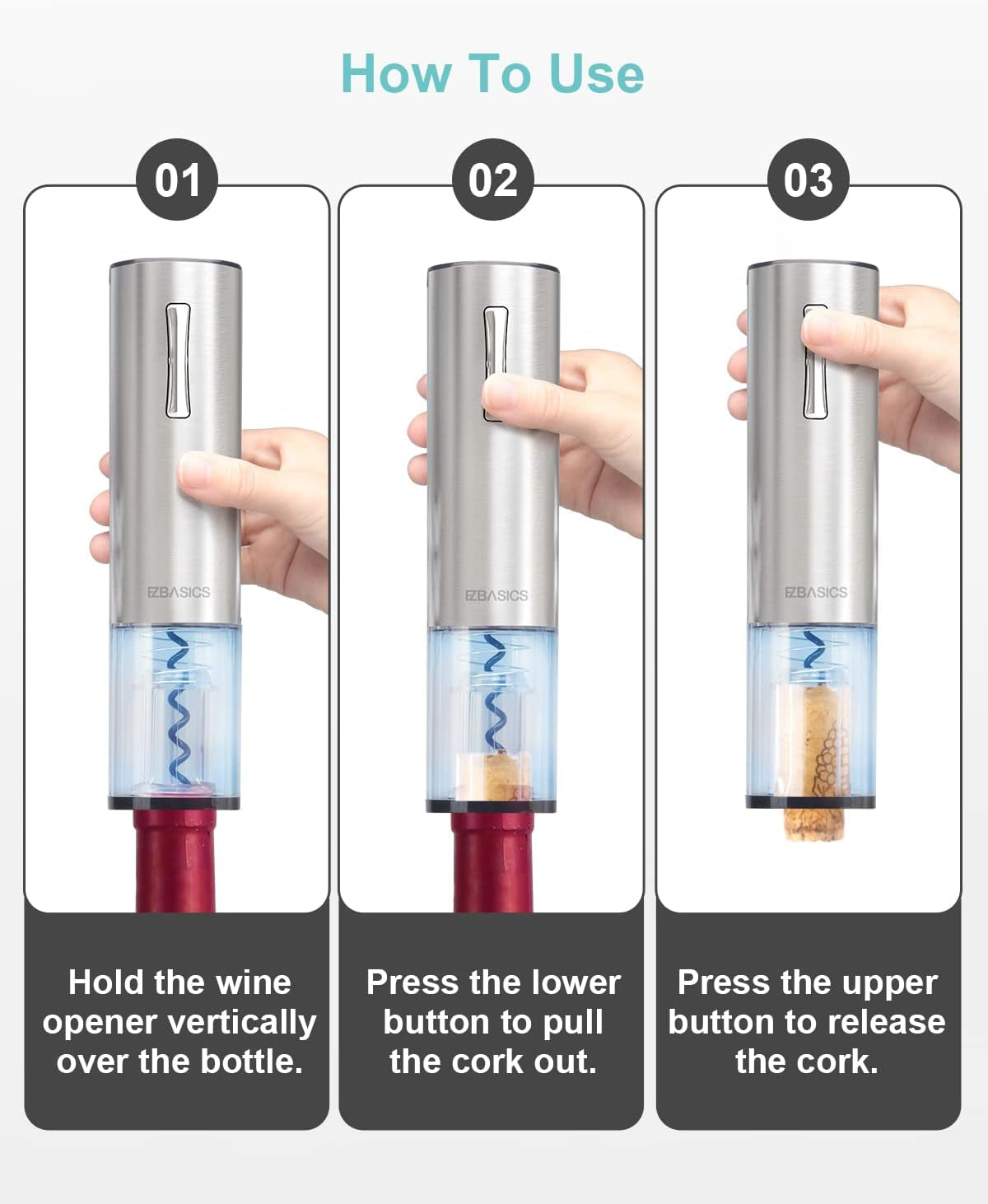 How To Use

01

EZBASICS

Hold the wine opener vertically over the bottle.

02

EZBASICS

Press the lower button to pull the cork out.

03

EZBASICS

Press the upper button to release the cork.