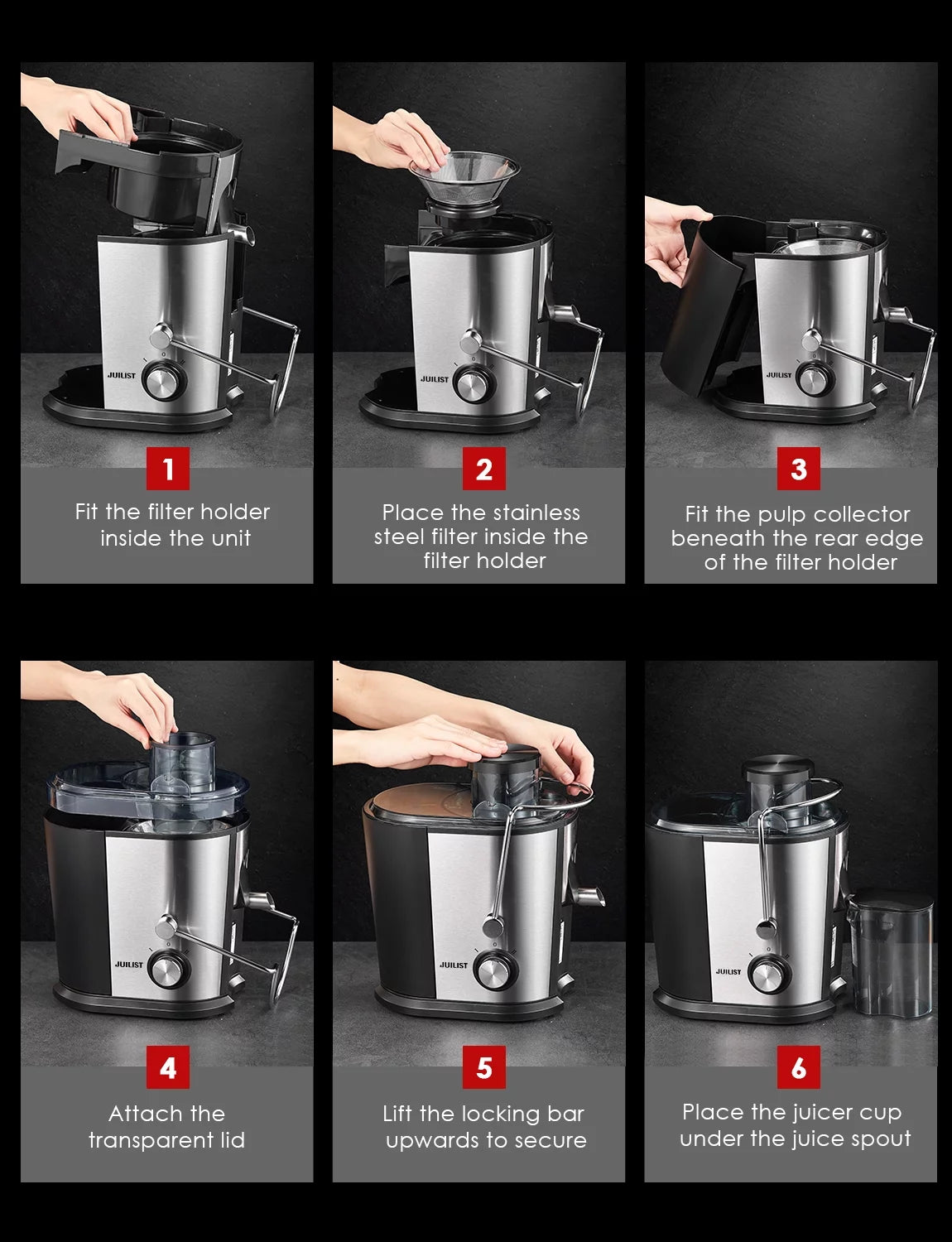 JUILIST

1

Fit the filter holder inside the unit

JUILIST

2

Place the stainless steel filter inside the filter holder

JUILIST

3

Fit the pulp collector beneath the rear edge of the filter holder

JUILIST

4

Attach the transparent lid

JUILIST

5

Lift the locking bar upwards to secure

JUILIST

6

Place the juicer cup under the juice spout